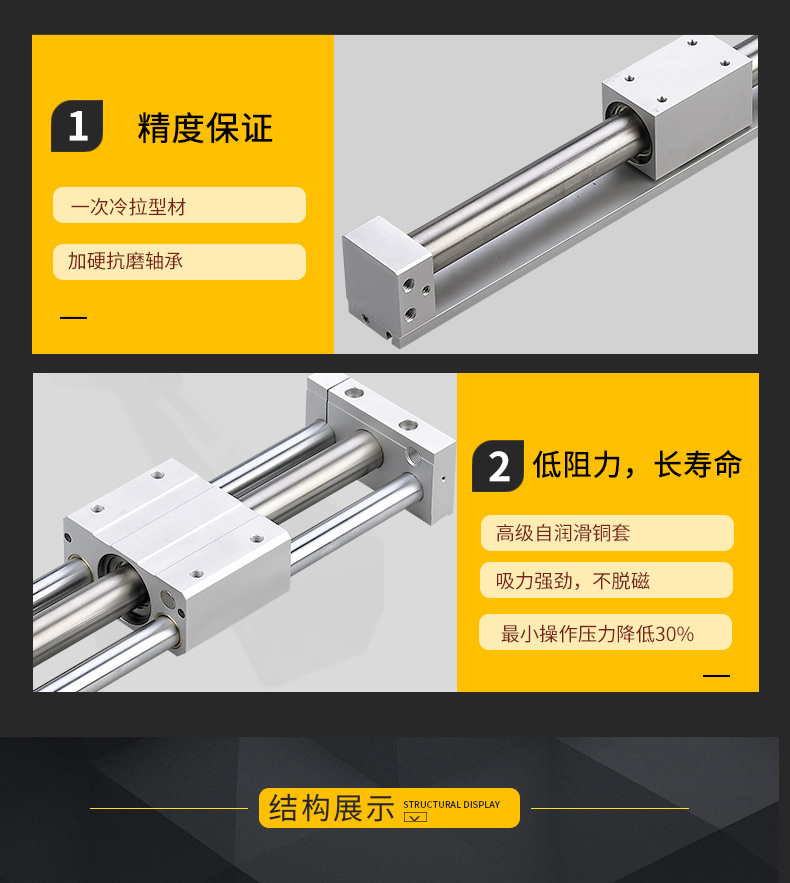 1 精度保证

一次冷拉型材

加硬抗磨轴承

2 低阻力，长寿命

高级自润滑铜套

吸力强劲，不脱磁

最小操作压力降低30%

结构展示 STRUCTURAL DISPLAY